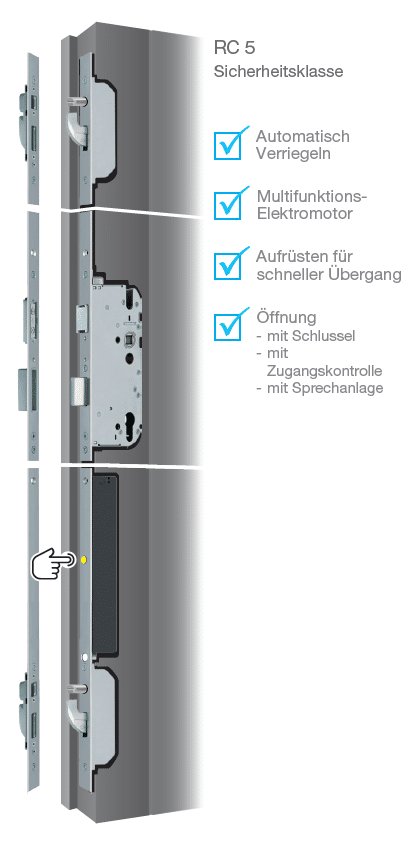 RC 5
Sicherheitsklasse

Automatisch Verriegeln

Multifunktions-Elektromotor

Aufrüsten für schneller Übergang

Öffnung
- mit Schlussel
- mit Zugangskontrolle
- mit Sprechanlage