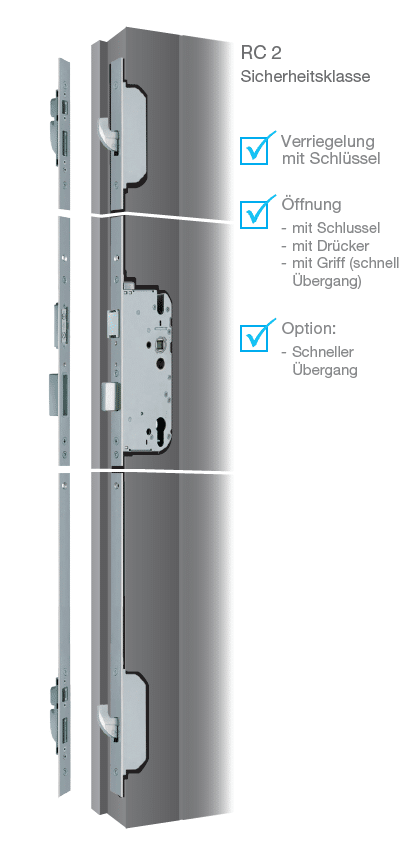 RC 2
Sicherheitsklasse

Verriegelung mit Schlüssel

Öffnung
- mit Schlussel
- mit Drücker
- mit Griff (schnell Übergang)

Option:
- Schneller Übergang